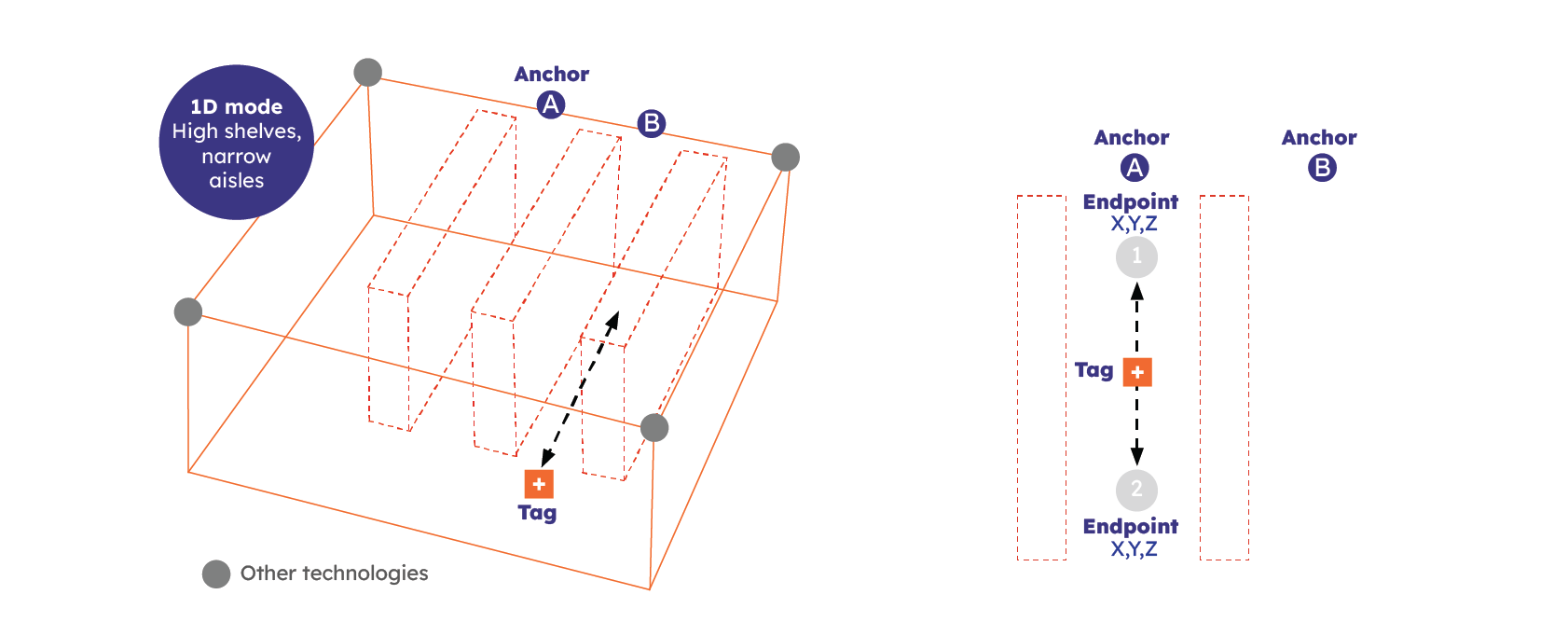 1D mode
High shelves, narrow aisles

Anchor
A
B

+
Tag

Other technologies

Anchor
A

Anchor
B

Endpoint
X,Y,Z
1

Tag +

2
Endpoint
X,Y,Z